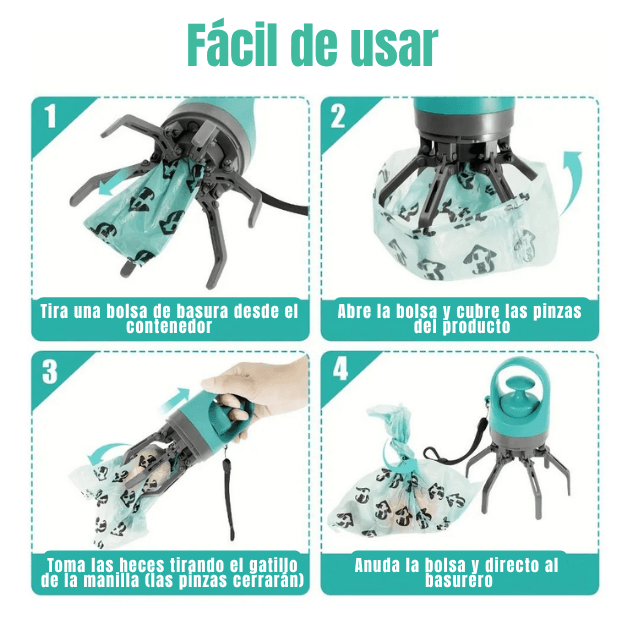 Fácil de usar

1

Tira una bolsa de basura desde el contenedor

2

Abre la bolsa y cubre las pinzas del producto

3

Toma las heces tirando el gatillo de la manilla (las pinzas cerrarán)

4

Anuda la bolsa y directo al basurero