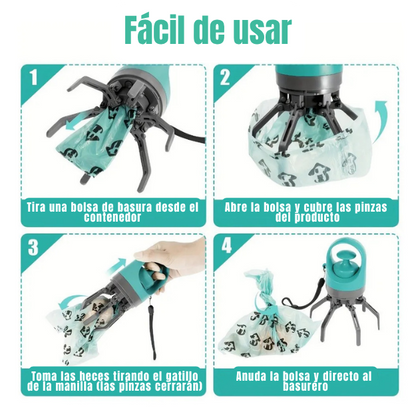 Fácil de usar

1

Tira una bolsa de basura desde el contenedor

2

Abre la bolsa y cubre las pinzas del producto

3

Toma las heces tirando el gatillo de la manilla (las pinzas cerrarán)

4

Anuda la bolsa y directo al basurero