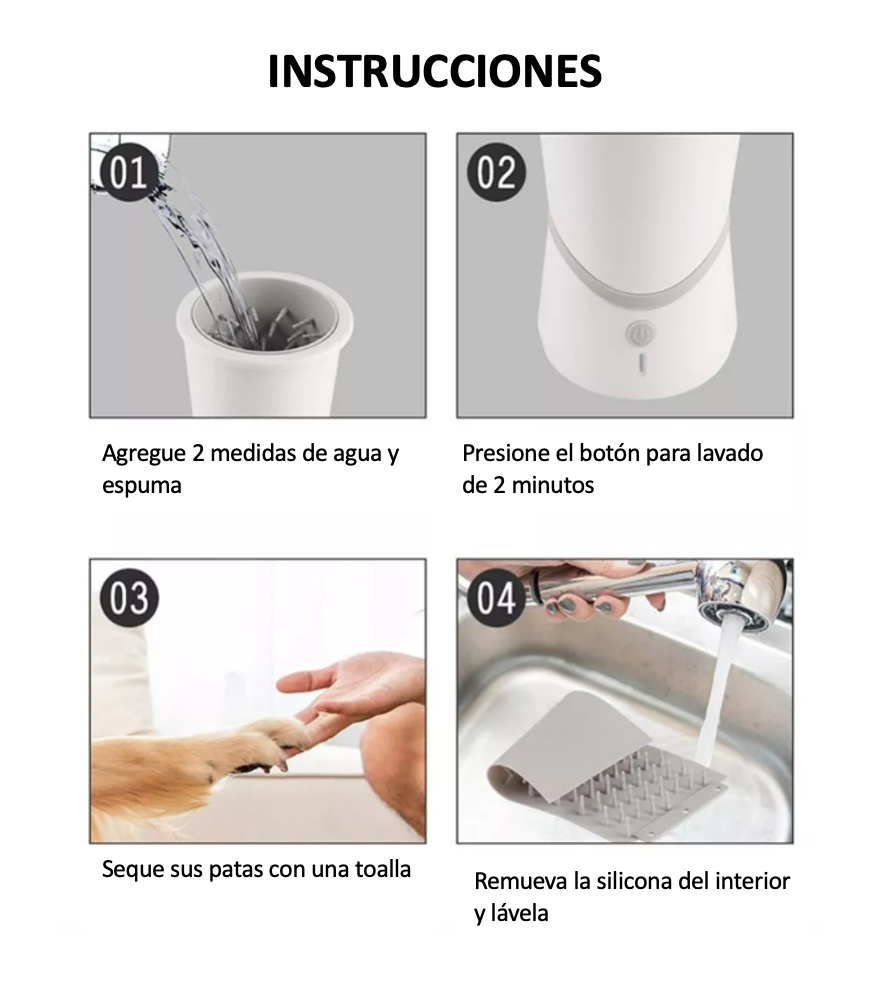 INSTRUCCIONES

01

Agregue 2 medidas de agua y espuma

02

Presione el botón para lavado de 2 minutos

03

Seque sus patas con una toalla

04

Remueva la silicona del interior y lávela